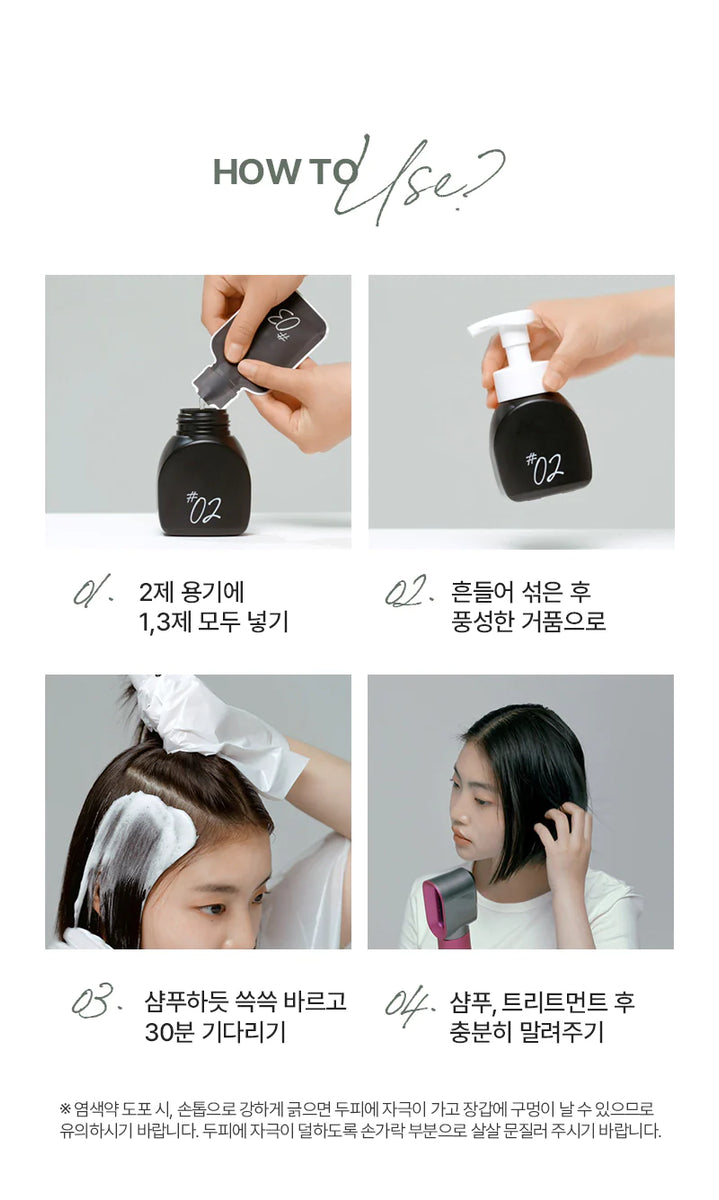 HOW TO Use?

#03

#02

#02

01. 2제 용기에 1,3제 모두 넣기

02. 흔들어 섞은 후 풍성한 거품으로

03. 샴푸하듯 쓱쓱 바르고 30분 기다리기

04. 샴푸, 트리트먼트 후 충분히 말려주기

※ 염색약 도포 시, 손톱으로 강하게 긁으면 두피에 자극이 가고 장갑에 구멍이 날 수 있으므로 유의하시기 바랍니다. 두피에 자극이 덜하도록 손가락 부분으로 살살 문질러 주시기 바랍니다.